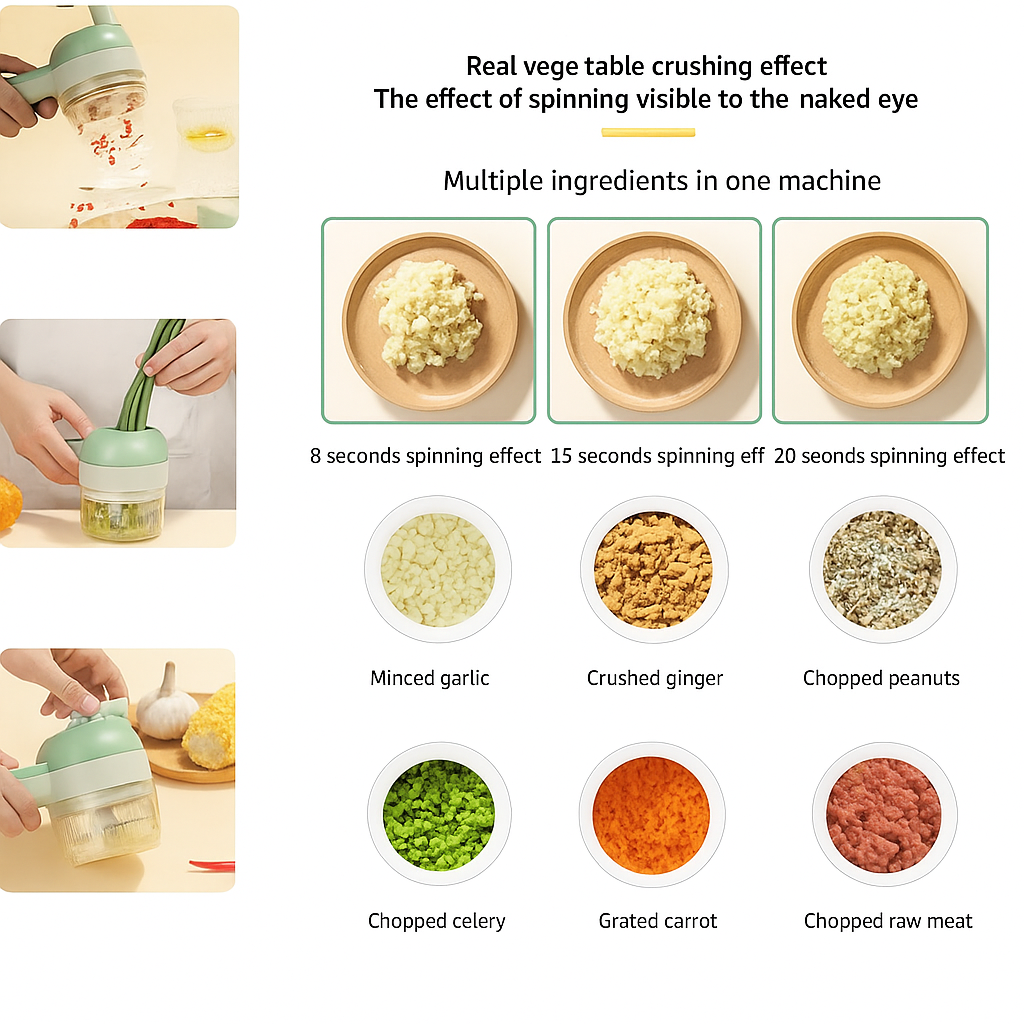 Real vege table crushing effect
The effect of spinning visible to the naked eye

Multiple ingredients in one machine

8 seconds spinning effect 15 seconds spinning eff 20 seonds spinning effect

Minced garlic

Crushed ginger

Chopped peanuts

Chopped celery

Grated carrot

Chopped raw meat